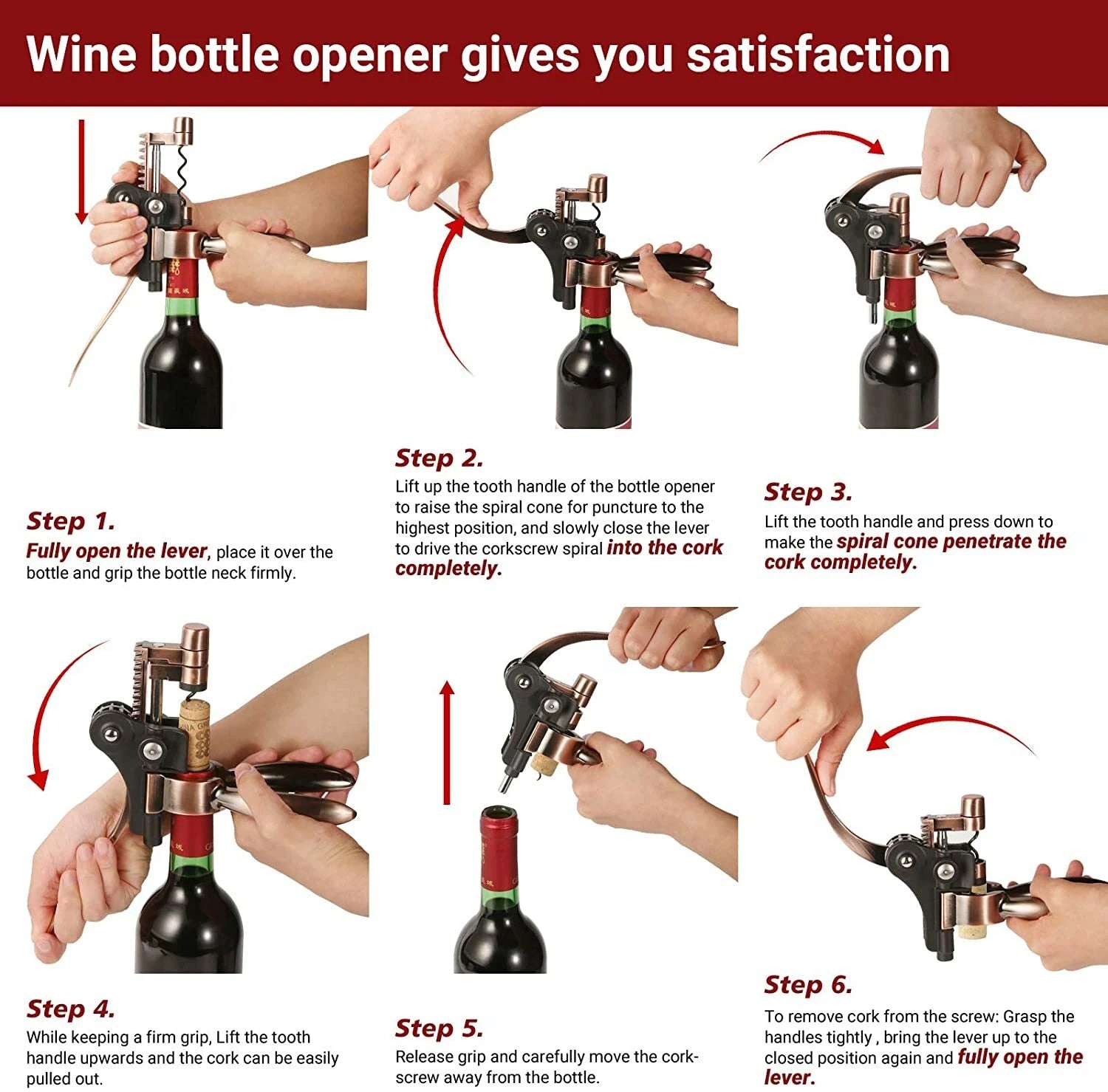 Wine bottle opener gives you satisfaction

Step 1.
Fully open the lever, place it over the bottle and grip the bottle neck firmly.

Step 2.
Lift up the tooth handle of the bottle opener to raise the spiral cone for puncture to the highest position, and slowly close the lever to drive the corkscrew spiral into the cork completely.

Step 3.
Lift the tooth handle and press down to make the spiral cone penetrate the cork completely.

Step 4.
While keeping a firm grip, Lift the tooth handle upwards and the cork can be easily pulled out.

Step 5.
Release grip and carefully move the corkscrew away from the bottle.

Step 6.
To remove cork from the screw: Grasp the handles tightly , bring the lever up to the closed position again and fully open the lever.