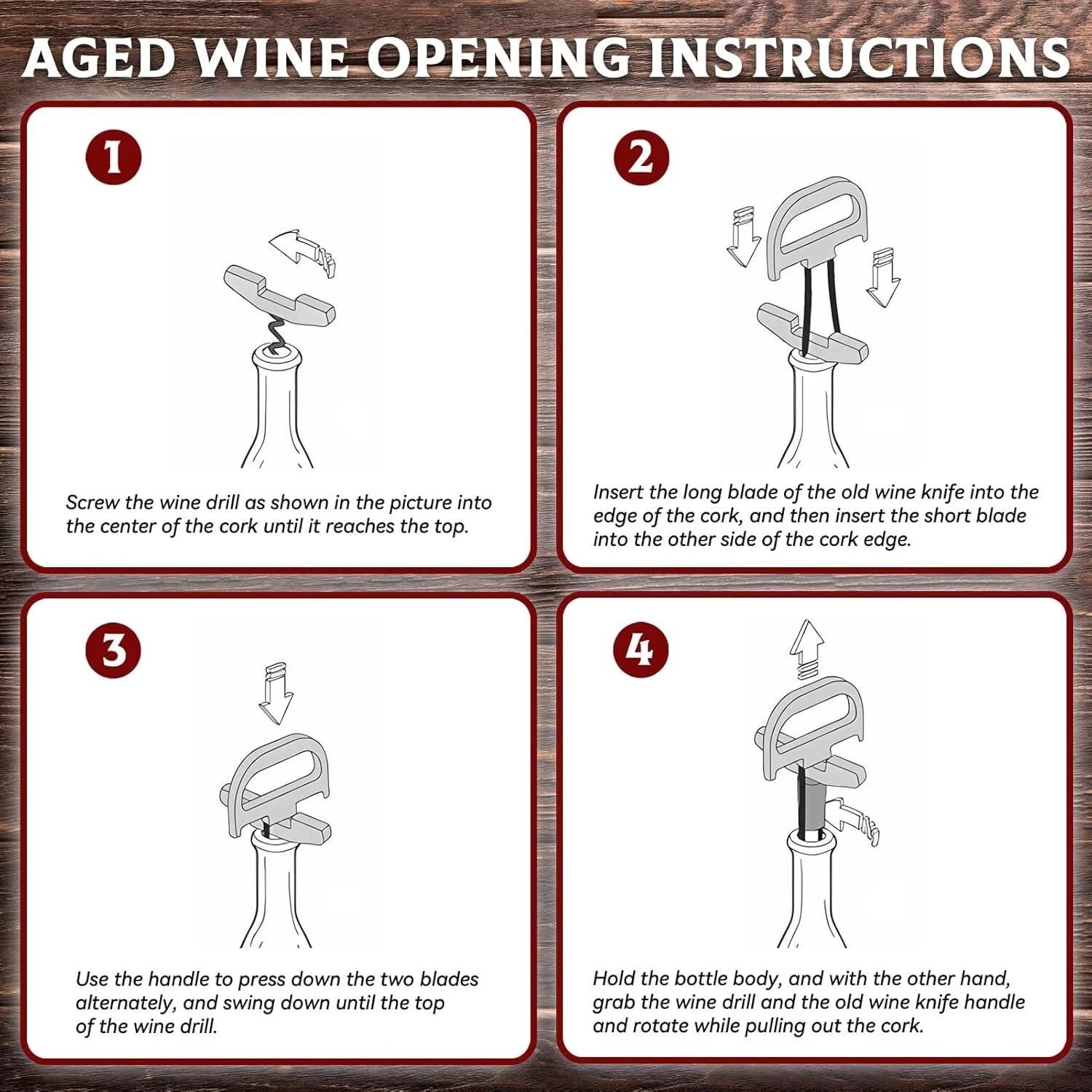 AGED WINE OPENING INSTRUCTIONS

1

Screw the wine drill as shown in the picture into the center of the cork until it reaches the top.

2

Insert the long blade of the old wine knife into the edge of the cork, and then insert the short blade into the other side of the cork edge.

3

Use the handle to press down the two blades alternately, and swing down until the top of the wine drill.

4

Hold the bottle body, and with the other hand, grab the wine drill and the old wine knife handle and rotate while pulling out the cork.